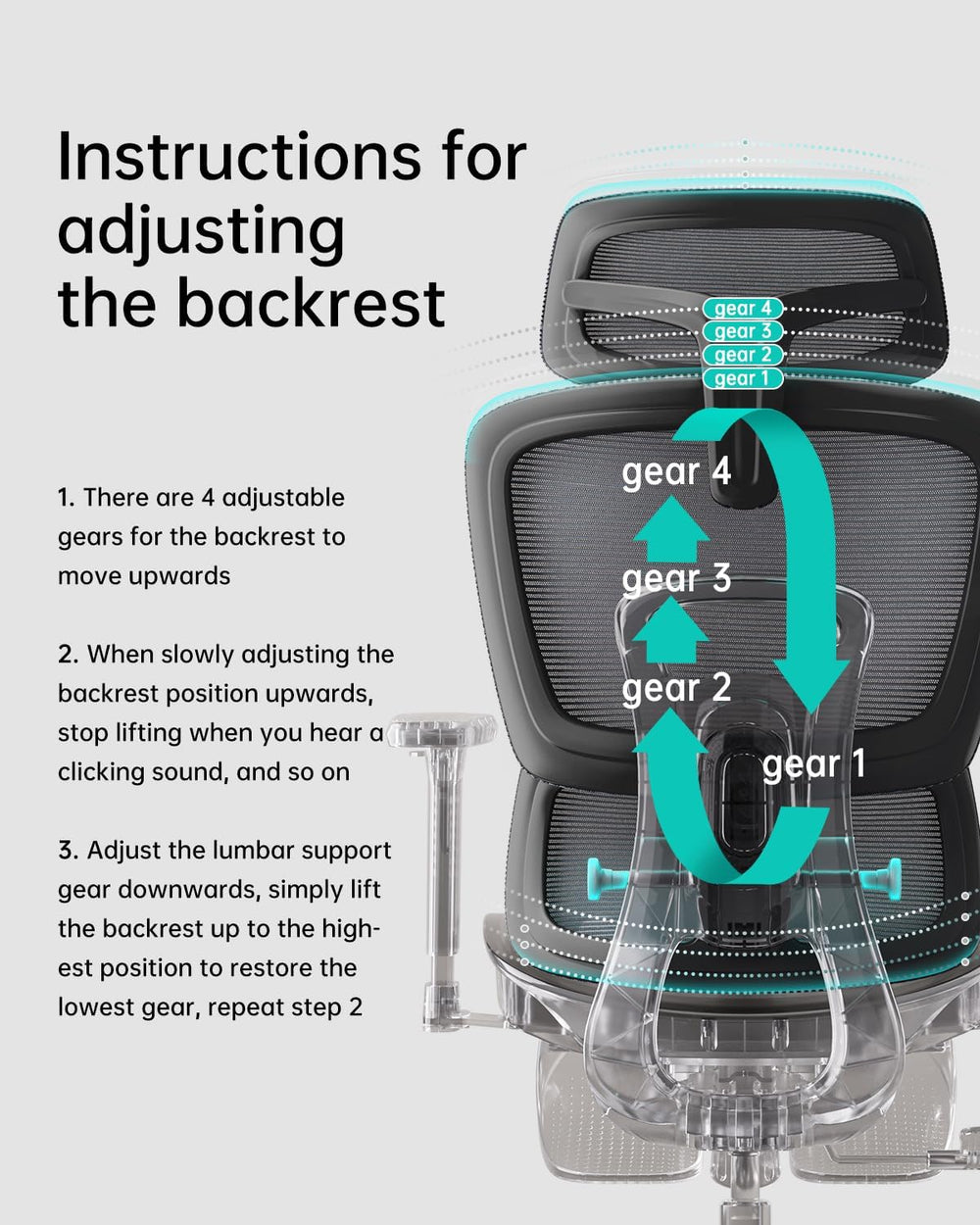 Instructions for adjusting the backrest

1. There are 4 adjustable gears for the backrest to move upwards

2. When slowly adjusting the backrest position upwards, stop lifting when you hear a clicking sound, and so on

3. Adjust the lumbar support gear downwards, simply lift the backrest up to the highest position to restore the lowest gear, repeat step 2

gear 4
gear 3
gear 2
gear 1

gear 4
gear 3
gear 2
gear 1