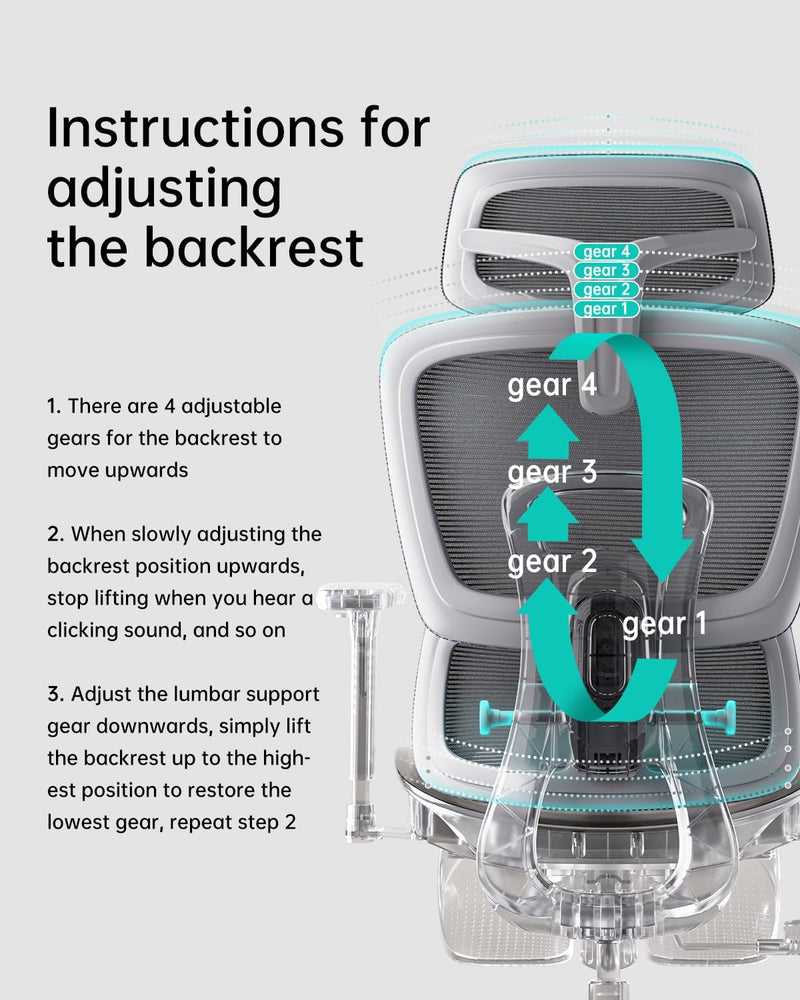 Instructions for adjusting the backrest

1. There are 4 adjustable gears for the backrest to move upwards

2. When slowly adjusting the backrest position upwards, stop lifting when you hear a clicking sound, and so on

3. Adjust the lumbar support gear downwards, simply lift the backrest up to the highest position to restore the lowest gear, repeat step 2

gear 4
gear 3
gear 2
gear 1

gear 4
gear 3
gear 2
gear 1